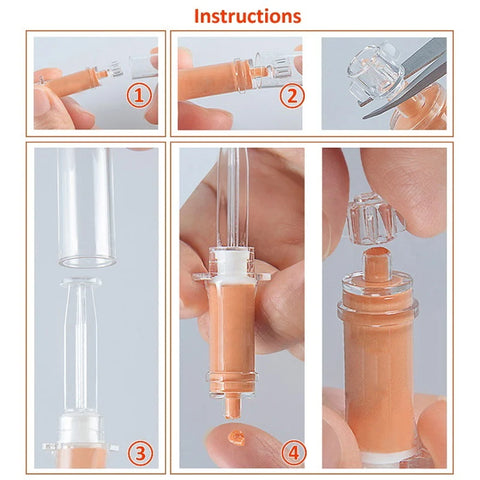 Instructions

①

②

③

④